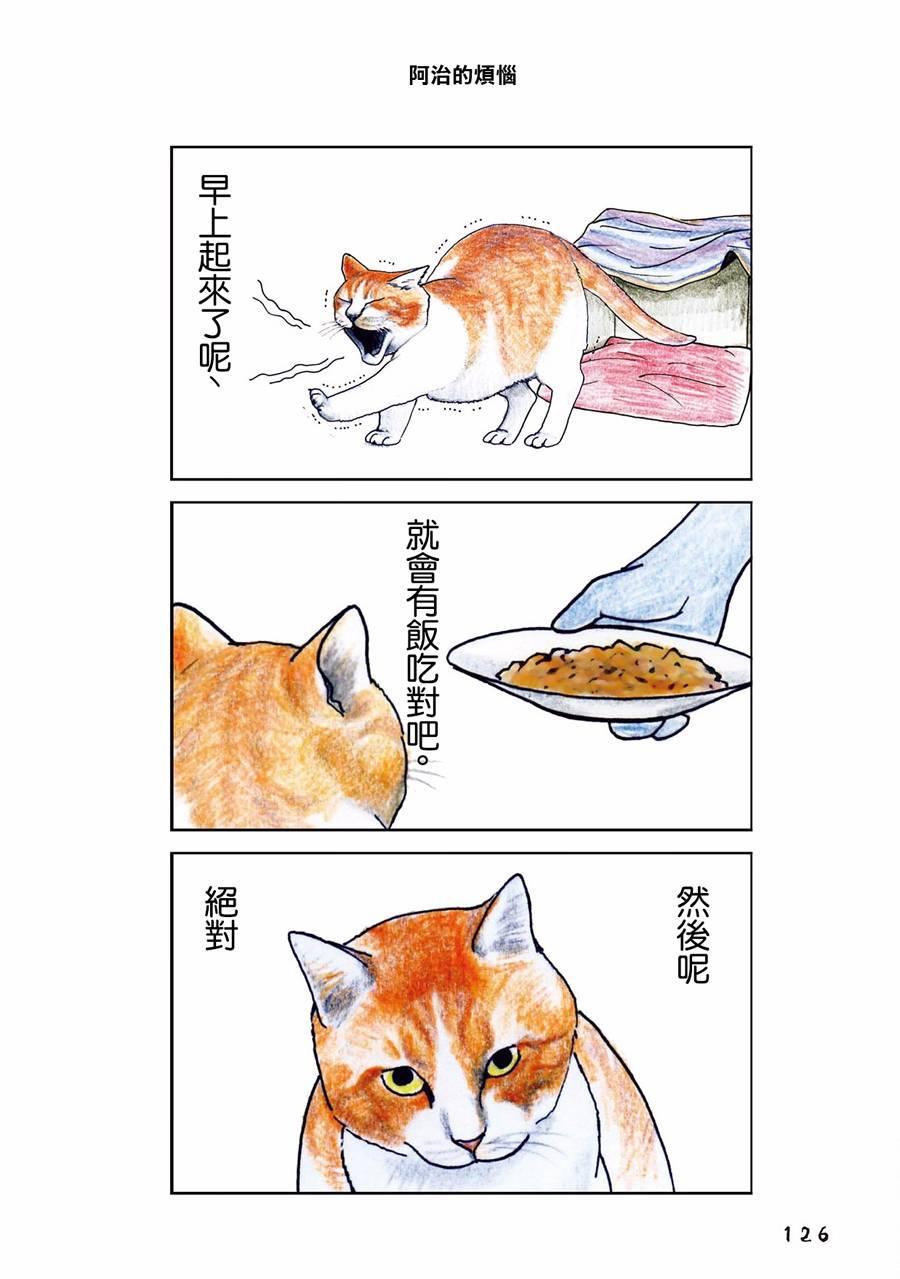 阿治的煩惱

早上起來了呢、

就會有飯吃對吧。

然後呢

絕對

126